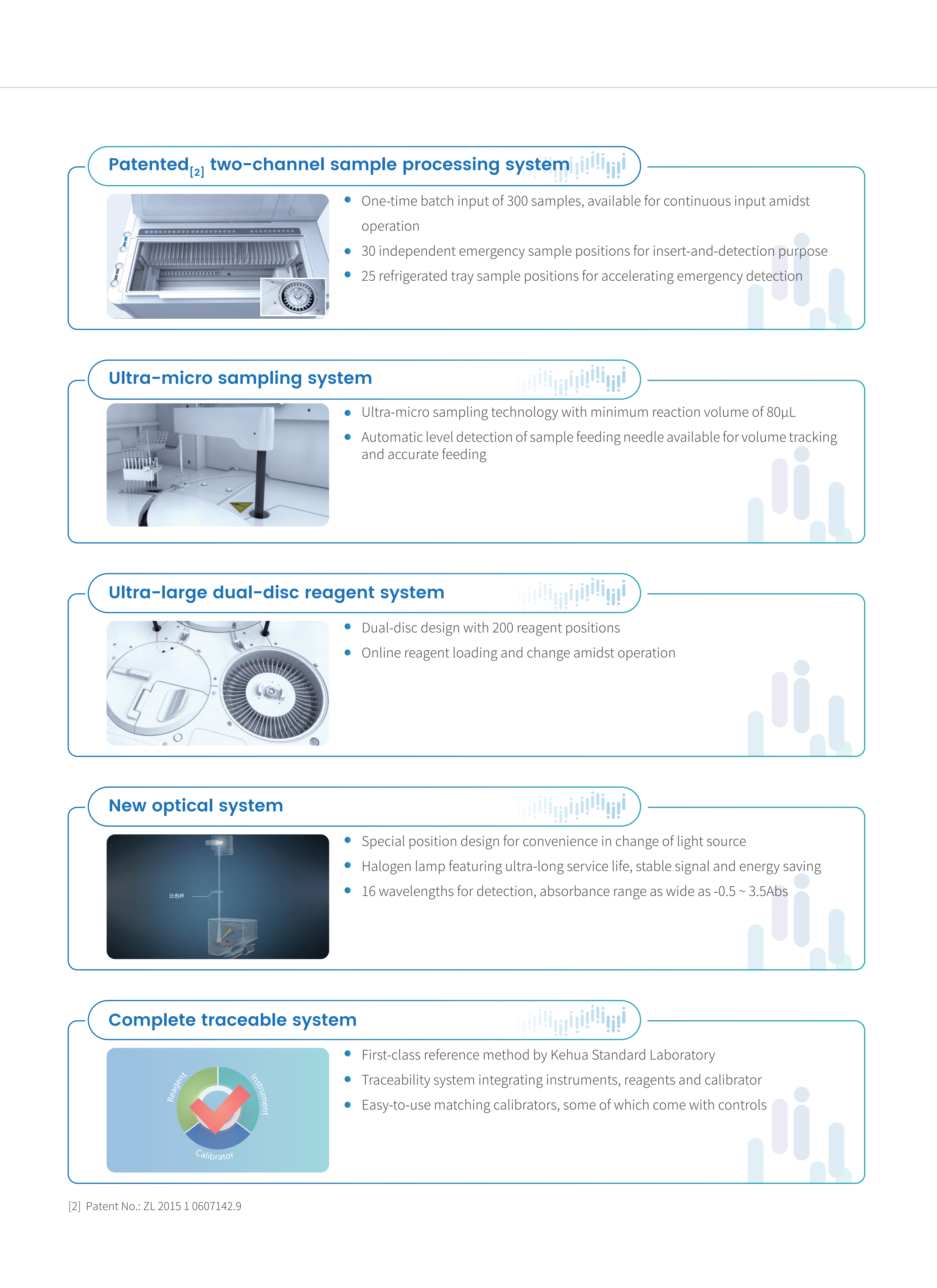 Patented$_{[2]}$ two-channel sample processing system

- One-time batch input of 300 samples, available for continuous input amidst operation
- 30 independent emergency sample positions for insert-and-detection purpose
- 25 refrigerated tray sample positions for accelerating emergency detection

Ultra-micro sampling system

- Ultra-micro sampling technology with minimum reaction volume of 80μL
- Automatic level detection of sample feeding needle available for volume tracking and accurate feeding

Ultra-large dual-disc reagent system

- Dual-disc design with 200 reagent positions
- Online reagent loading and change amidst operation

New optical system

比色杯

- Special position design for convenience in change of light source
- Halogen lamp featuring ultra-long service life, stable signal and energy saving
- 16 wavelengths for detection, absorbance range as wide as -0.5 ~ 3.5Abs

Complete traceable system

Reagent
Instrument
Calibrator

- First-class reference method by Kehua Standard Laboratory
- Traceability system integrating instruments, reagents and calibrator
- Easy-to-use matching calibrators, some of which come with controls

[2] Patent No.: ZL 2015 1 0607142.9